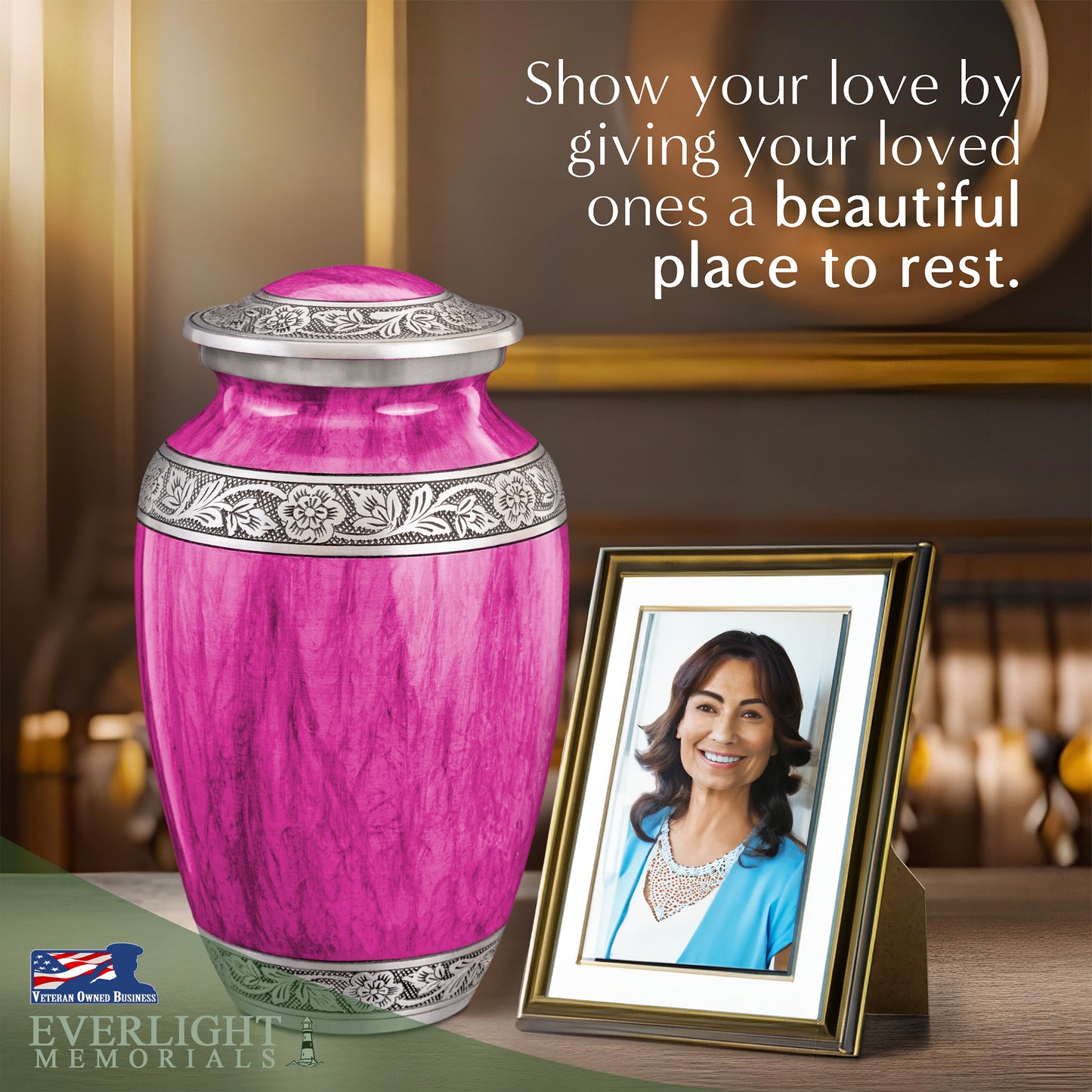 Show your love by giving your loved ones a beautiful place to rest.

VETERAN OWNED BUSINESS

EVERLIGHT
MEMORIALS