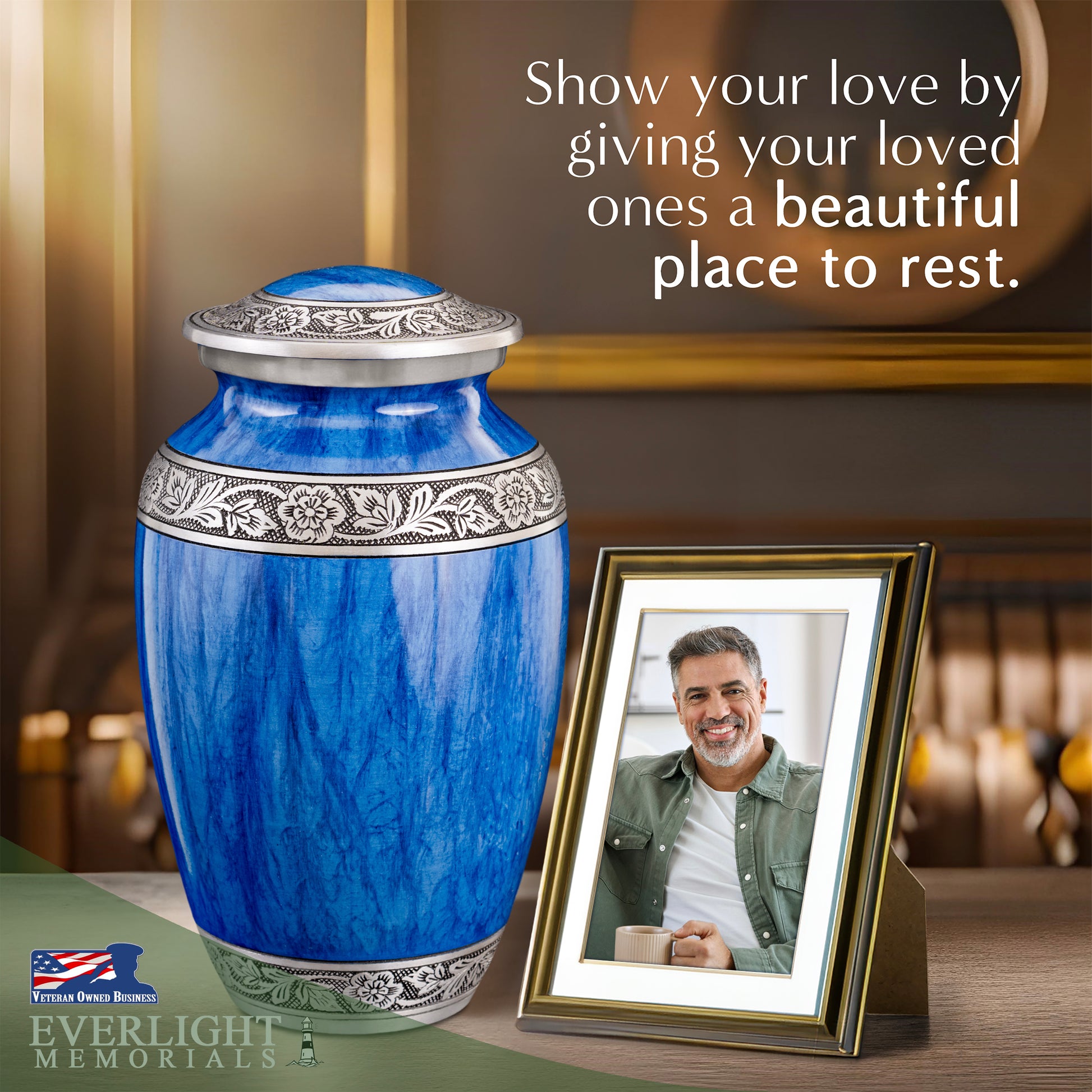 Show your love by giving your loved ones a beautiful place to rest.

VETERAN OWNED BUSINESS

EVERLIGHT MEMORIALS