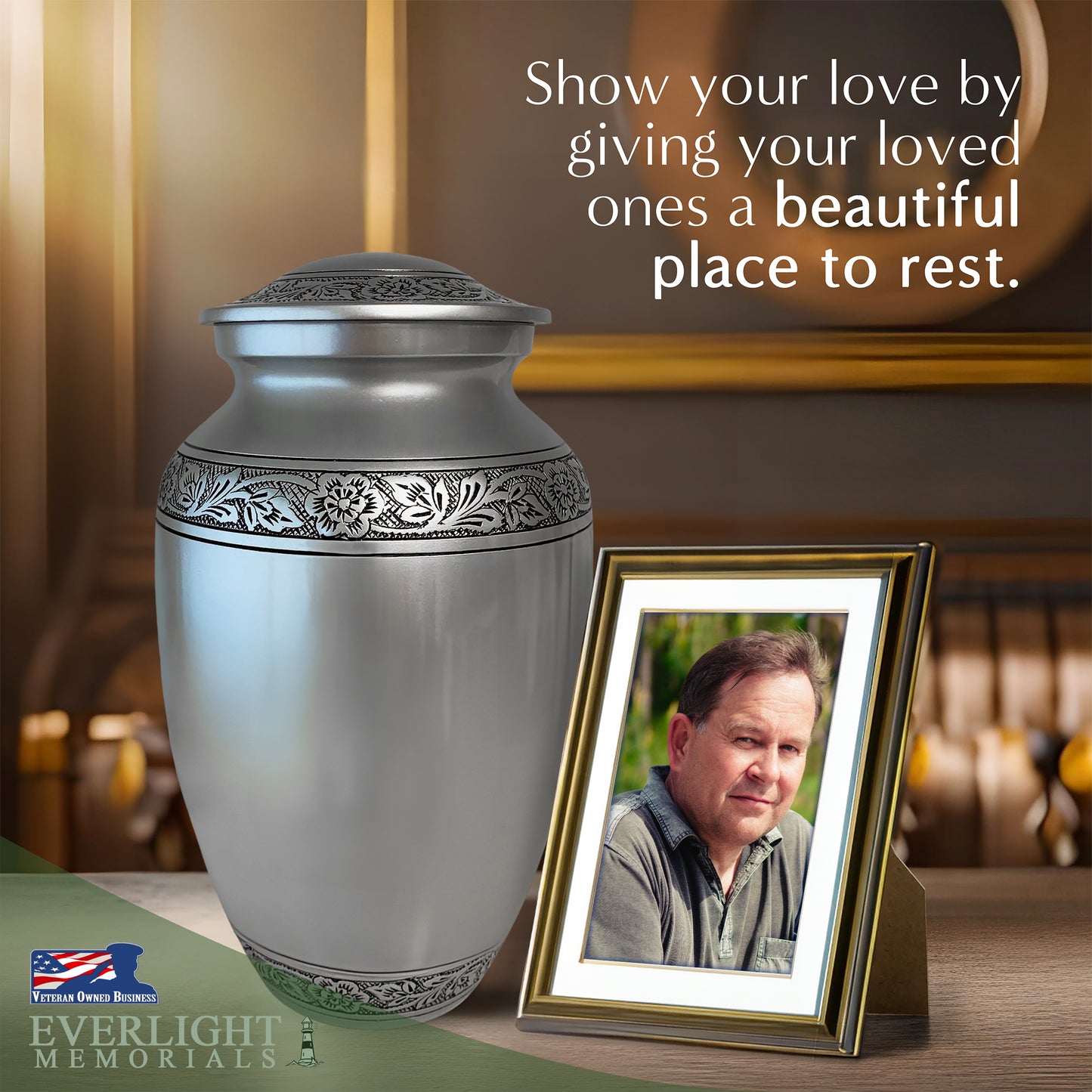 Show your love by giving your loved ones a beautiful place to rest.

VETERAN OWNED BUSINESS

EVERLIGHT
MEMORIALS