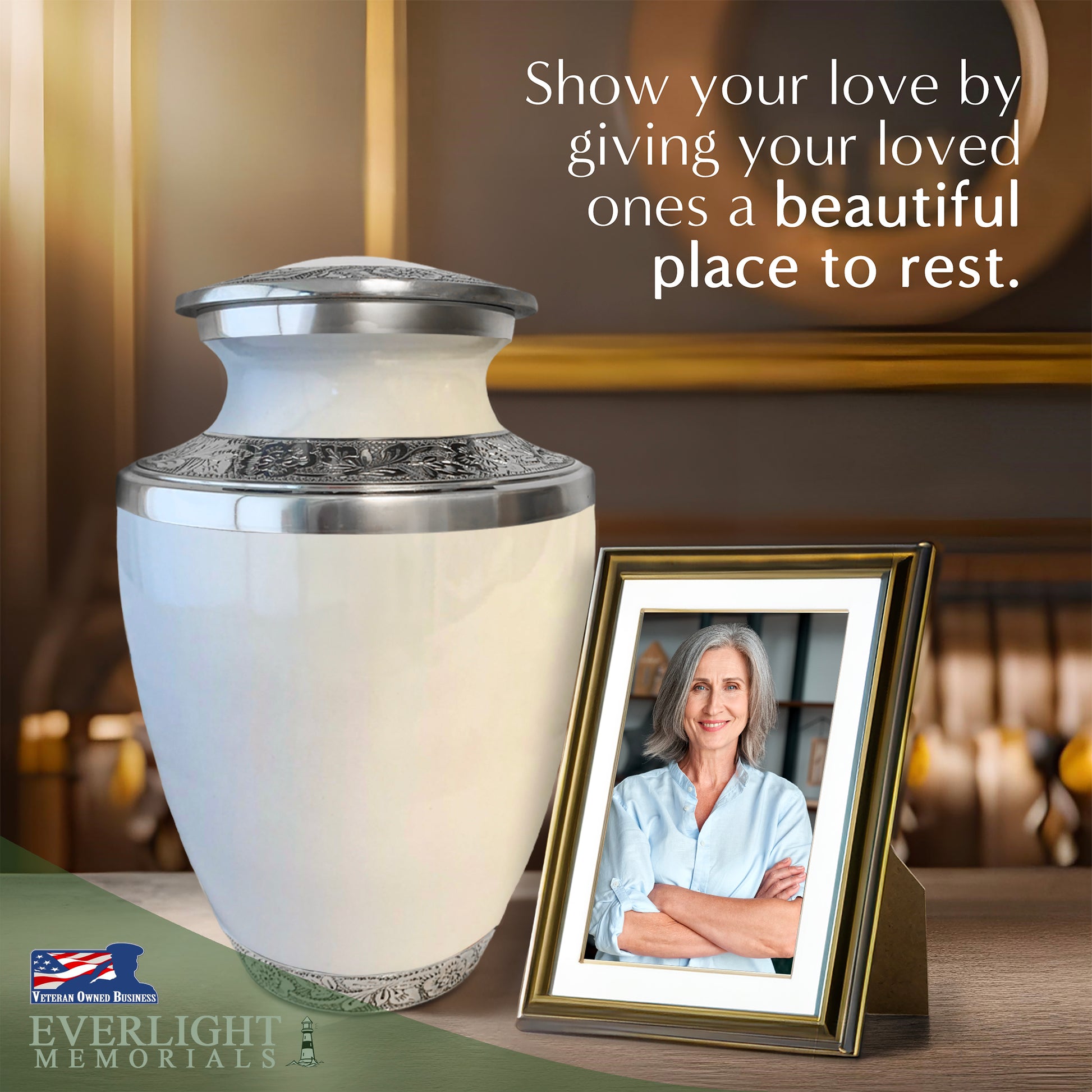 Show your love by giving your loved ones a beautiful place to rest.

VETERAN OWNED BUSINESS

EVERLIGHT
MEMORIALS