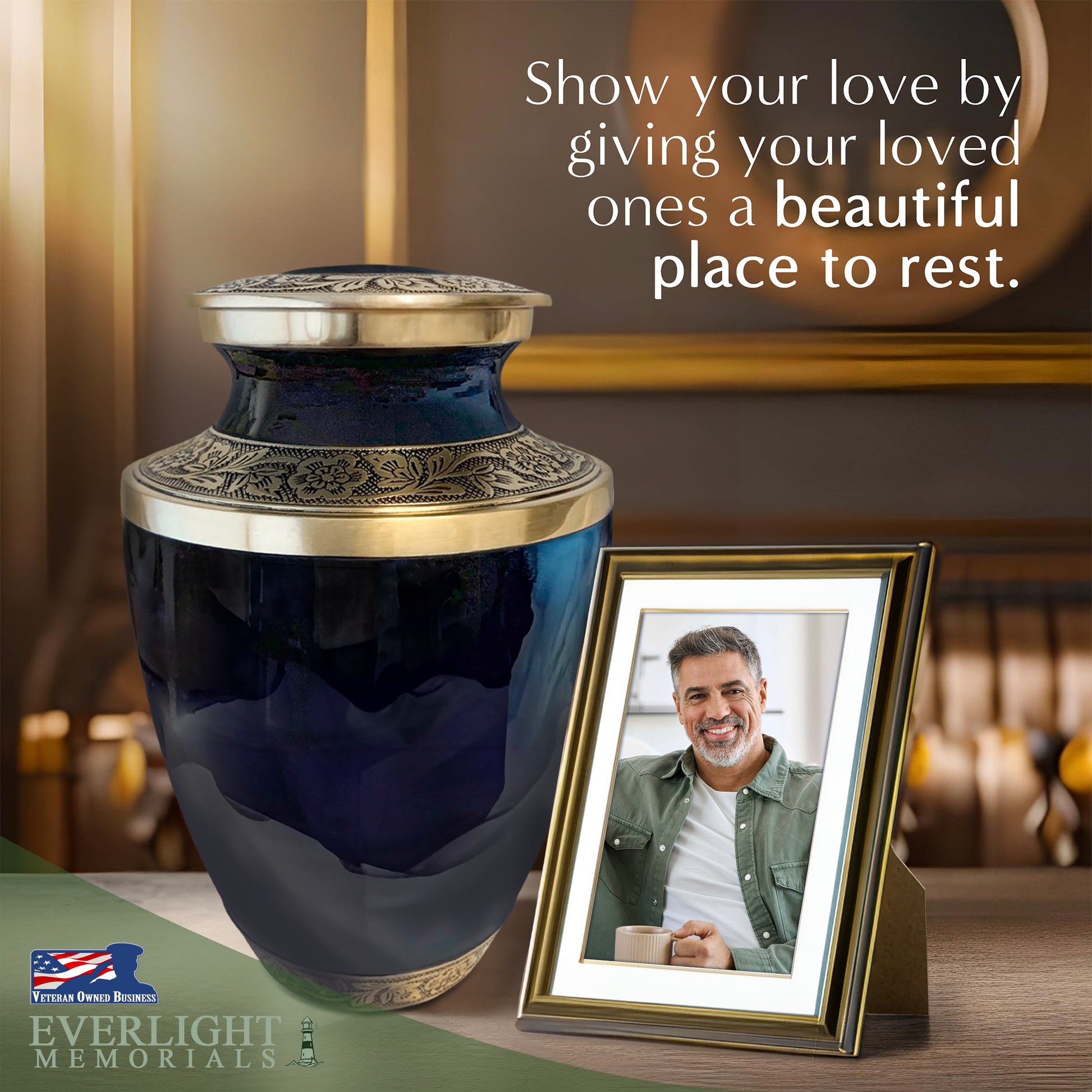 Show your love by giving your loved ones a beautiful place to rest.

VETERAN OWNED BUSINESS

EVERLIGHT
MEMORIALS