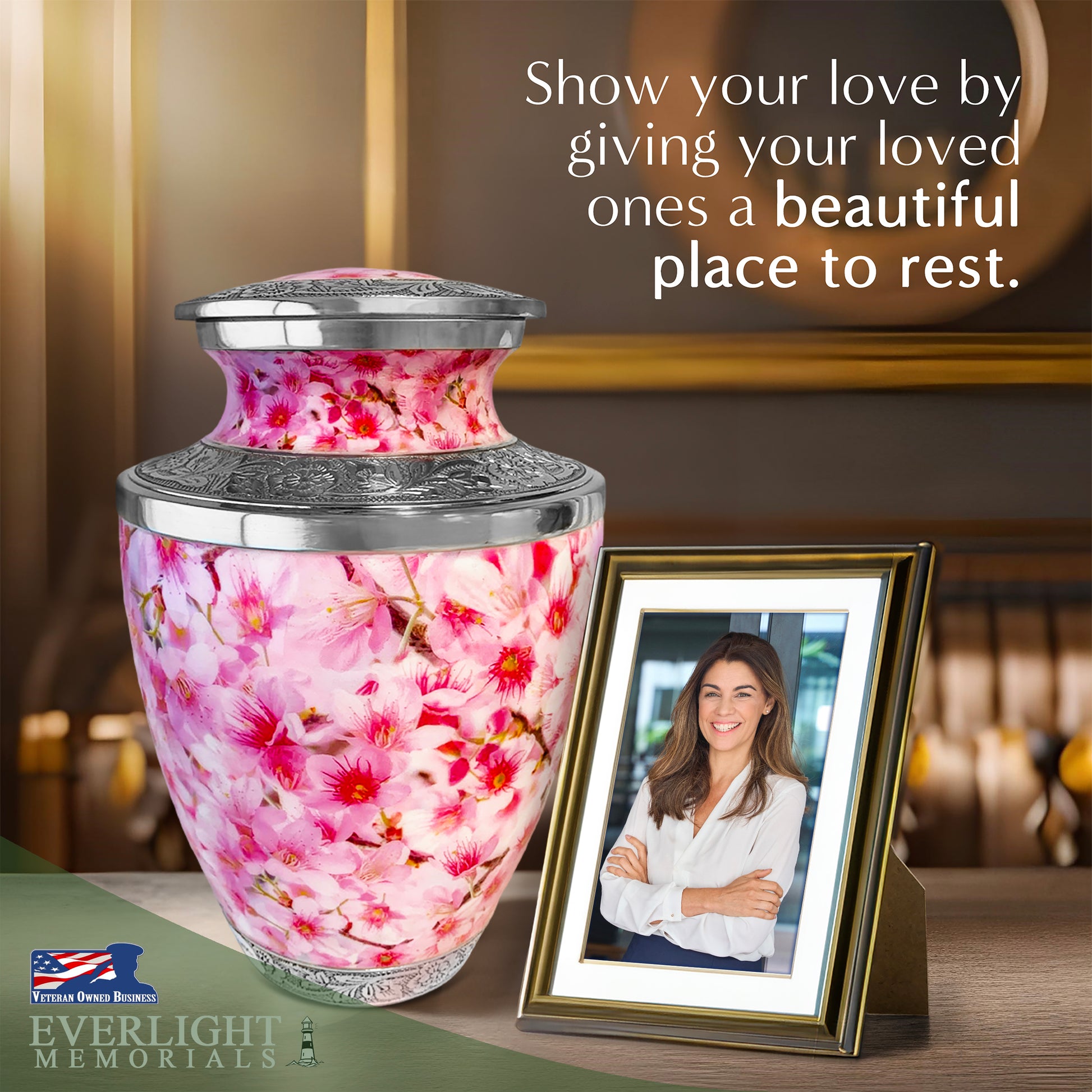 Show your love by giving your loved ones a beautiful place to rest.

VETERAN OWNED BUSINESS

EVERLIGHT MEMORIALS