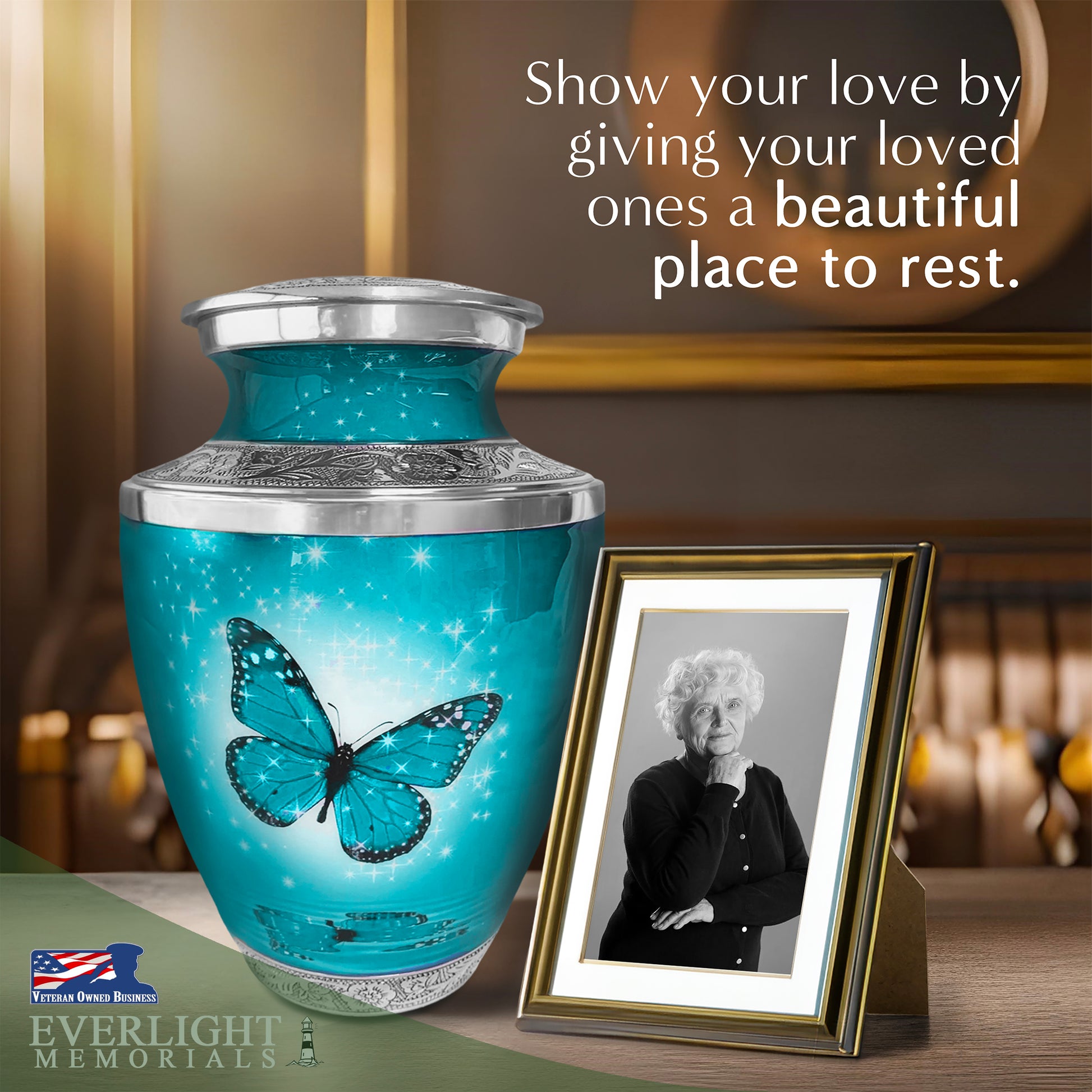 Show your love by giving your loved ones a beautiful place to rest.

VETERAN OWNED BUSINESS

EVERLIGHT
MEMORIALS