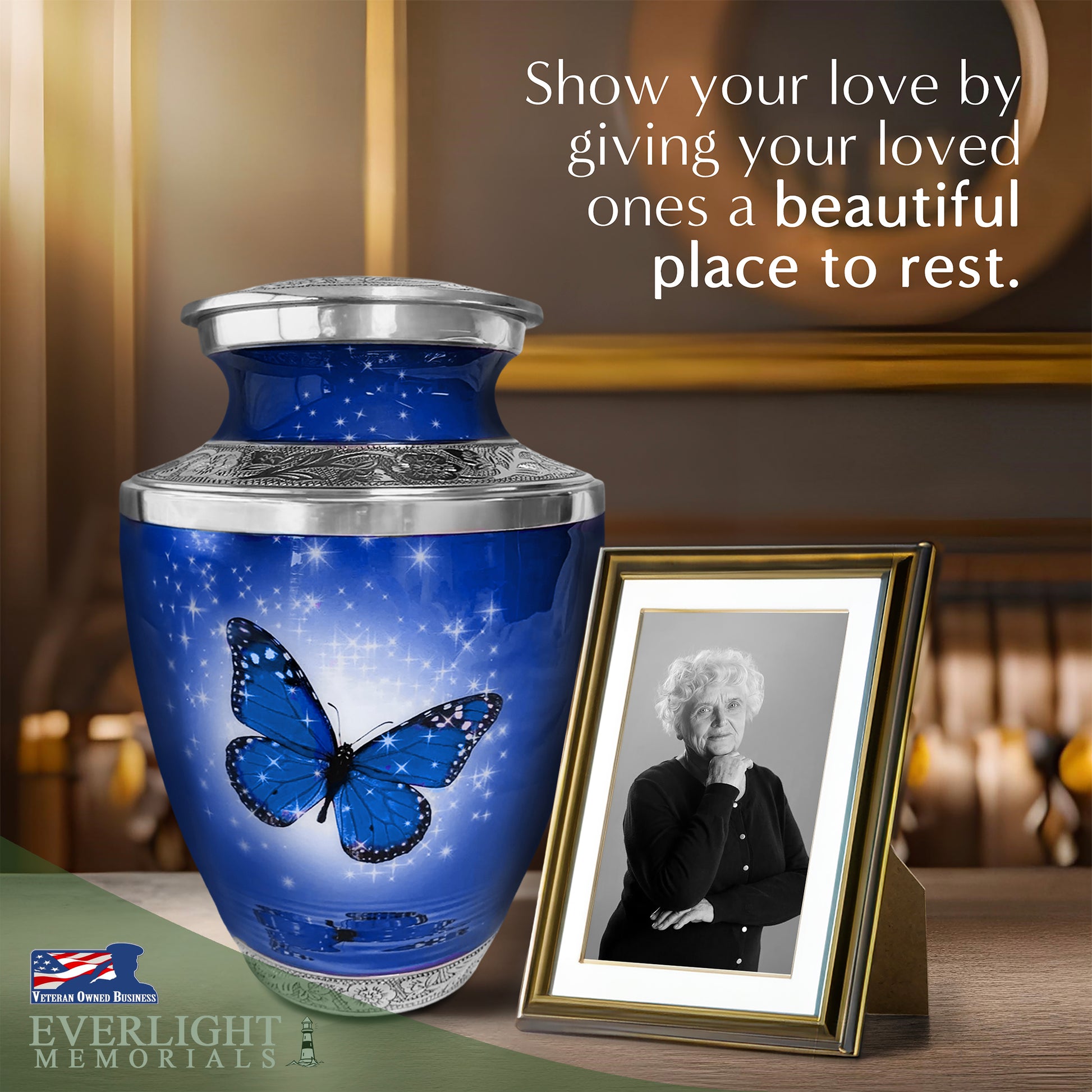 Show your love by giving your loved ones a beautiful place to rest.

VETERAN OWNED BUSINESS

EVERLIGHT
MEMORIALS