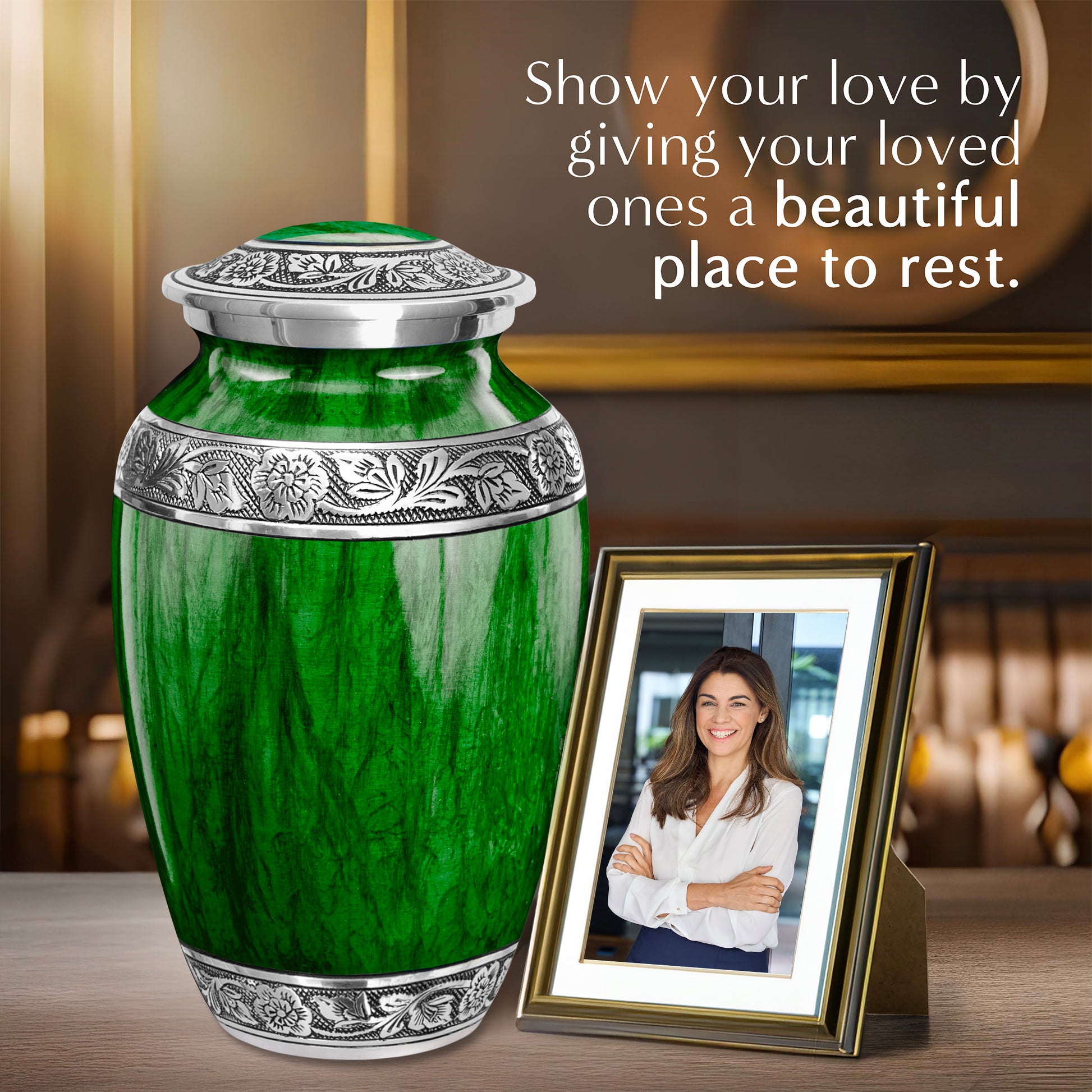 Show your love by giving your loved ones a beautiful place to rest.