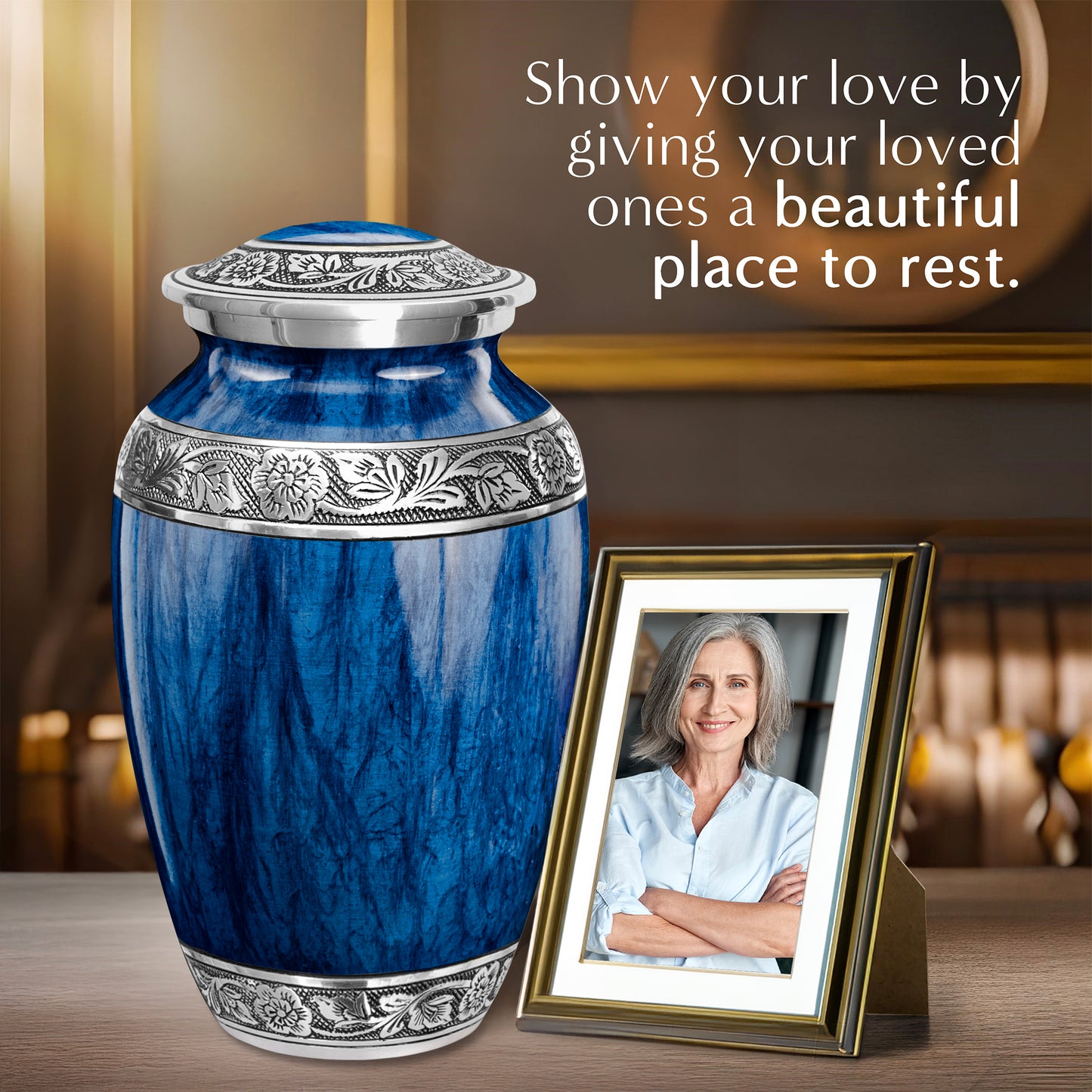 Show your love by giving your loved ones a beautiful place to rest.