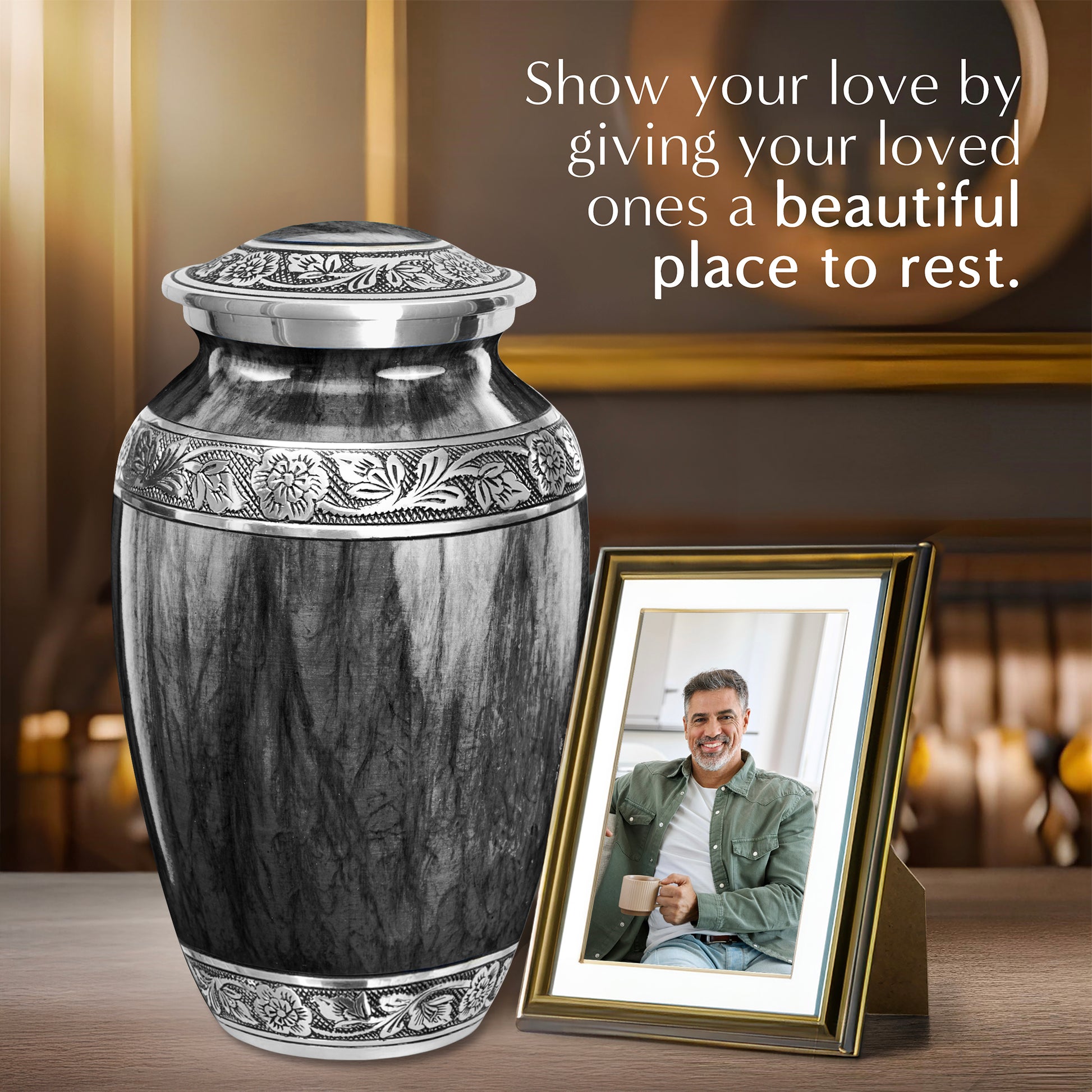 Show your love by giving your loved ones a beautiful place to rest.