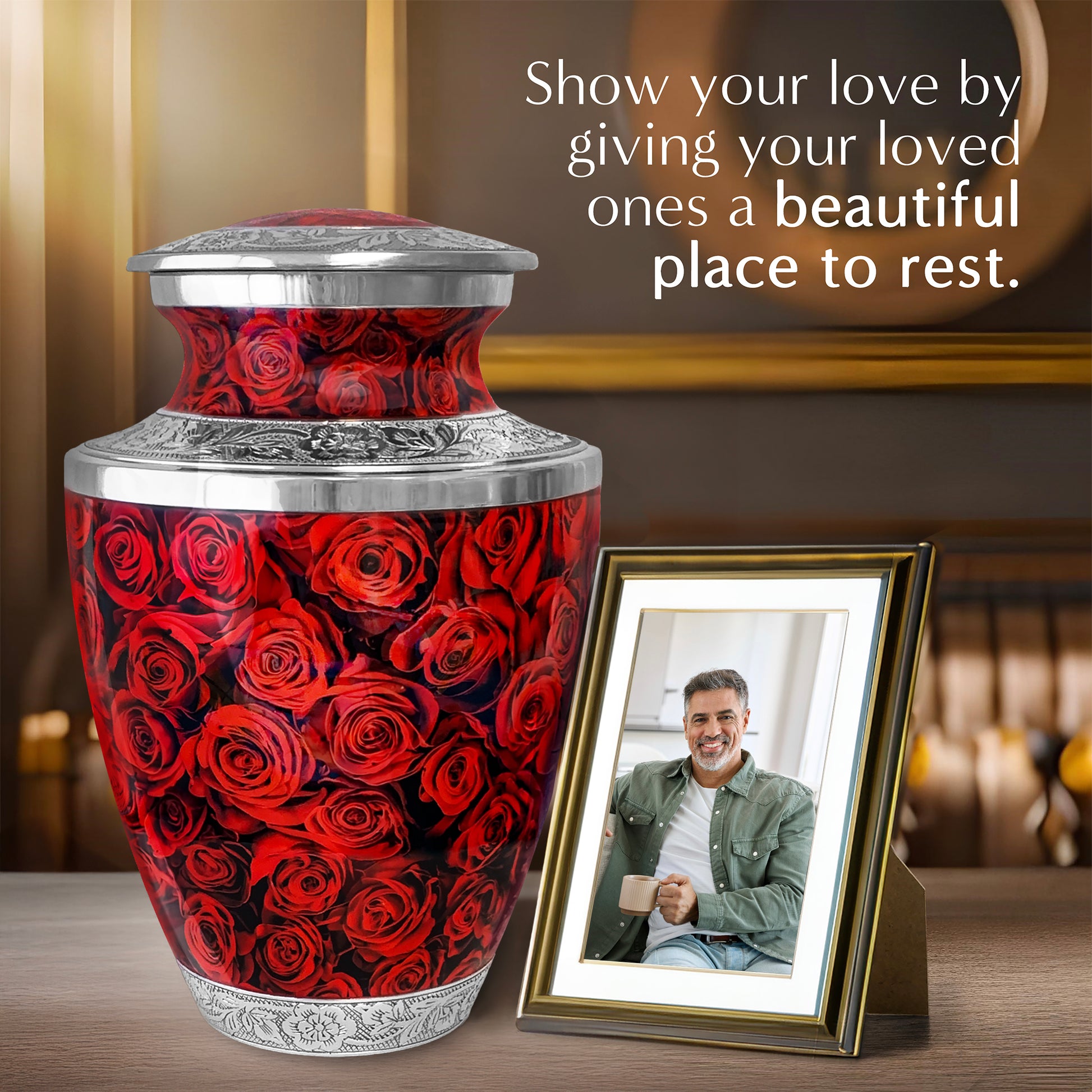 Show your love by giving your loved ones a beautiful place to rest.