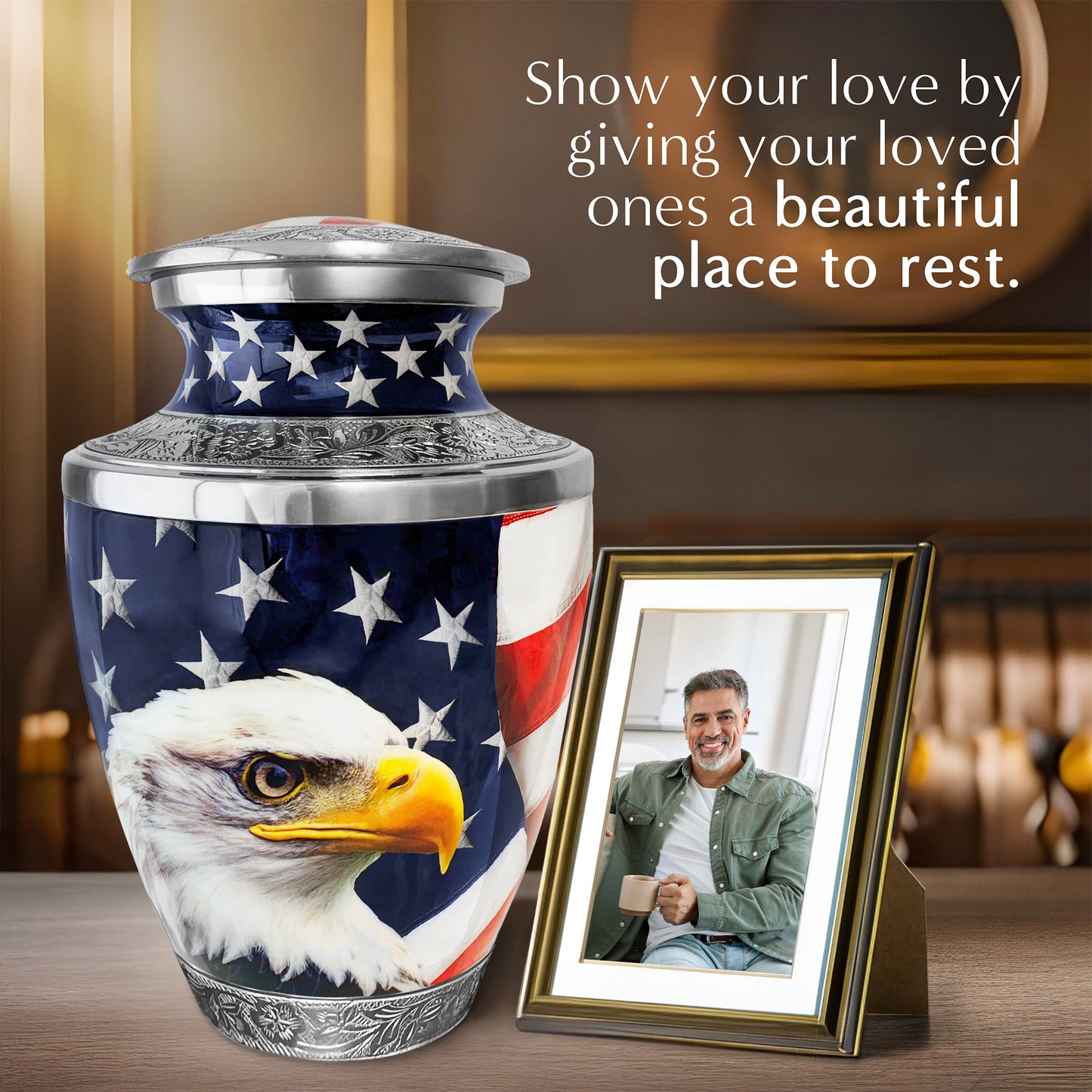 Show your love by giving your loved ones a beautiful place to rest.