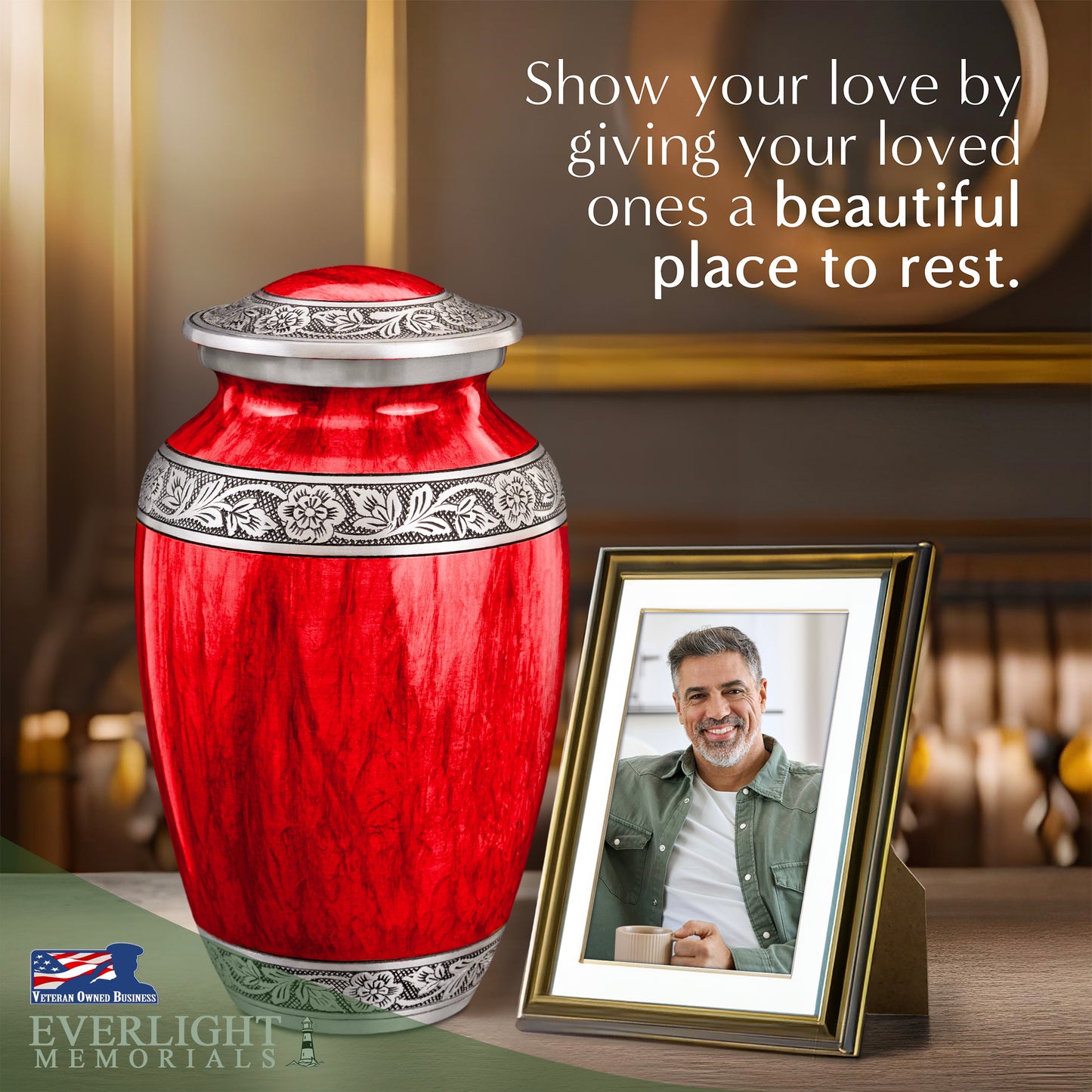 Show your love by giving your loved ones a beautiful place to rest.

VETERAN OWNED BUSINESS

EVERLIGHT
MEMORIALS